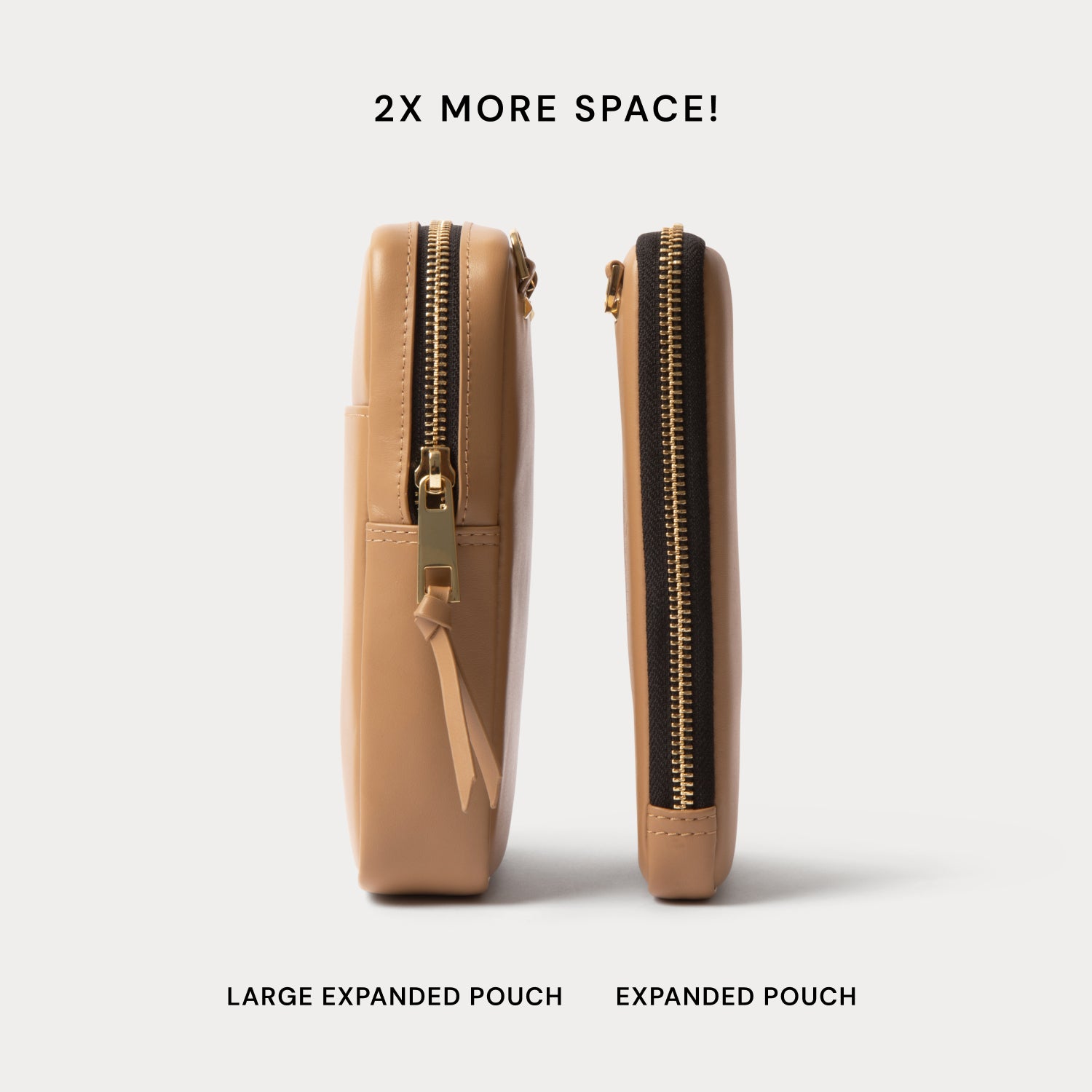 2X MORE SPACE!

LARGE EXPANDED POUCH

EXPANDED POUCH