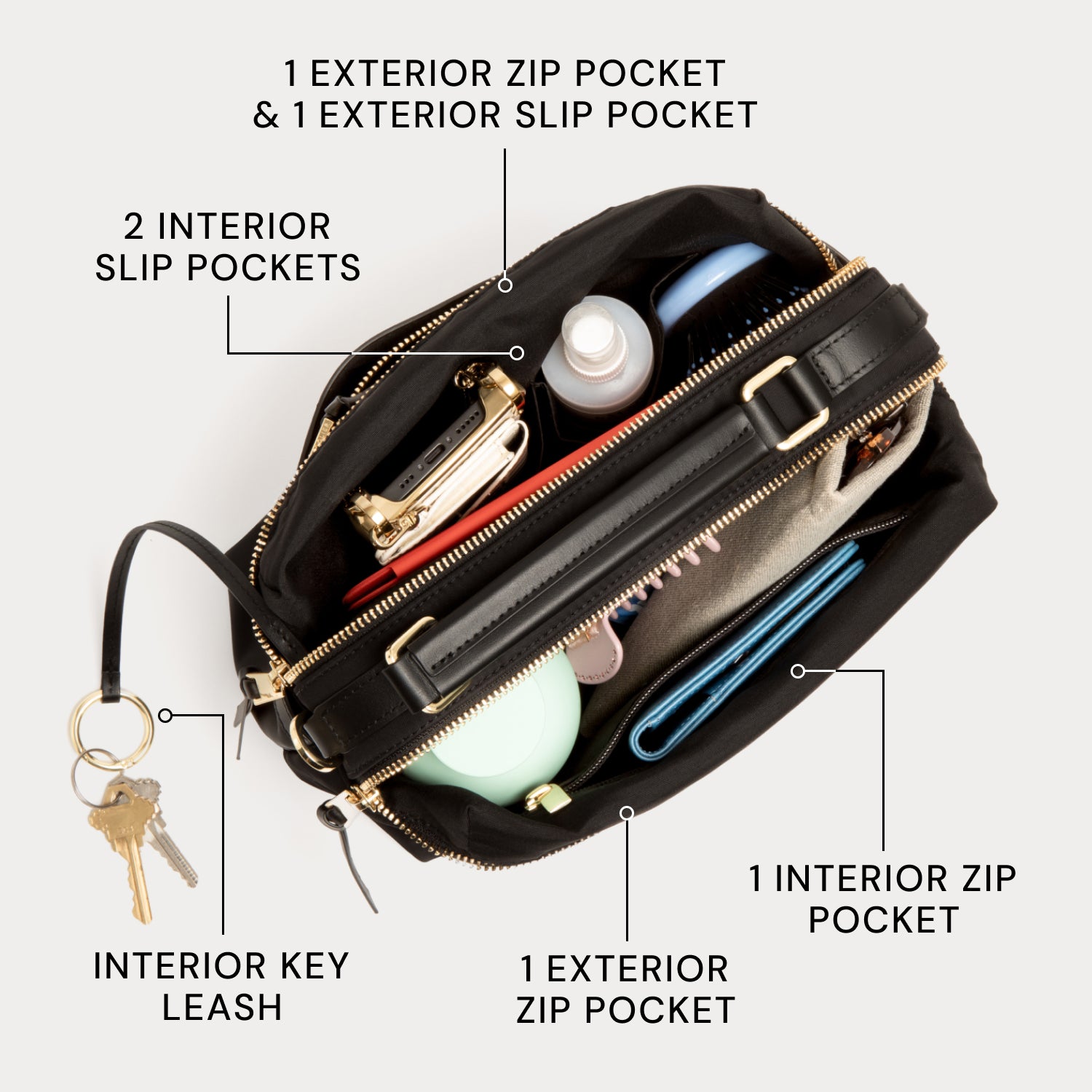 1 EXTERIOR ZIP POCKET
& 1 EXTERIOR SLIP POCKET

2 INTERIOR
SLIP POCKETS

INTERIOR KEY
LEASH

1 EXTERIOR
ZIP POCKET

1 INTERIOR ZIP
POCKET