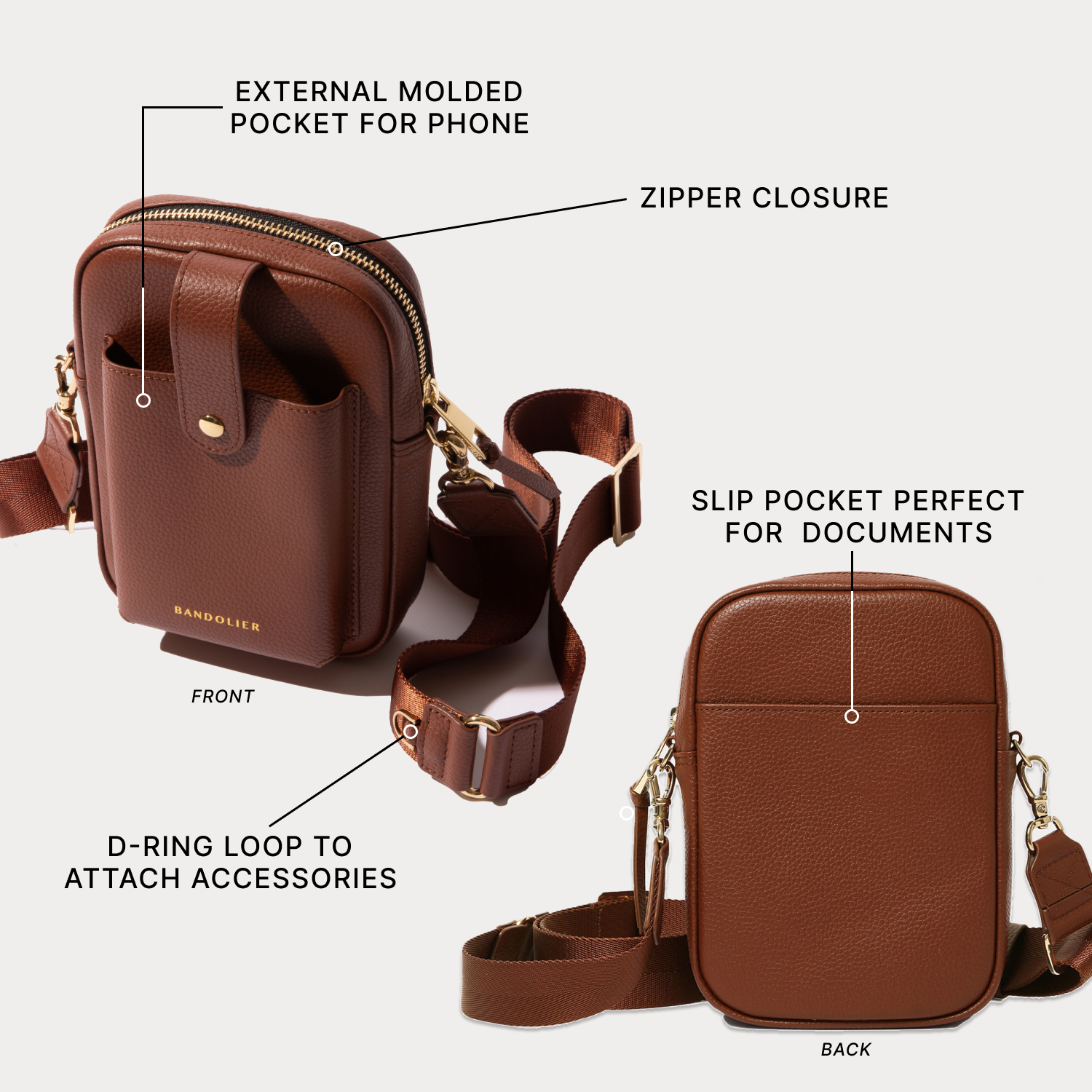 EXTERNAL MOLDED POCKET FOR PHONE

ZIPPER CLOSURE

BANDOLIER

FRONT

SLIP POCKET PERFECT FOR DOCUMENTS

D-RING LOOP TO ATTACH ACCESSORIES

BACK