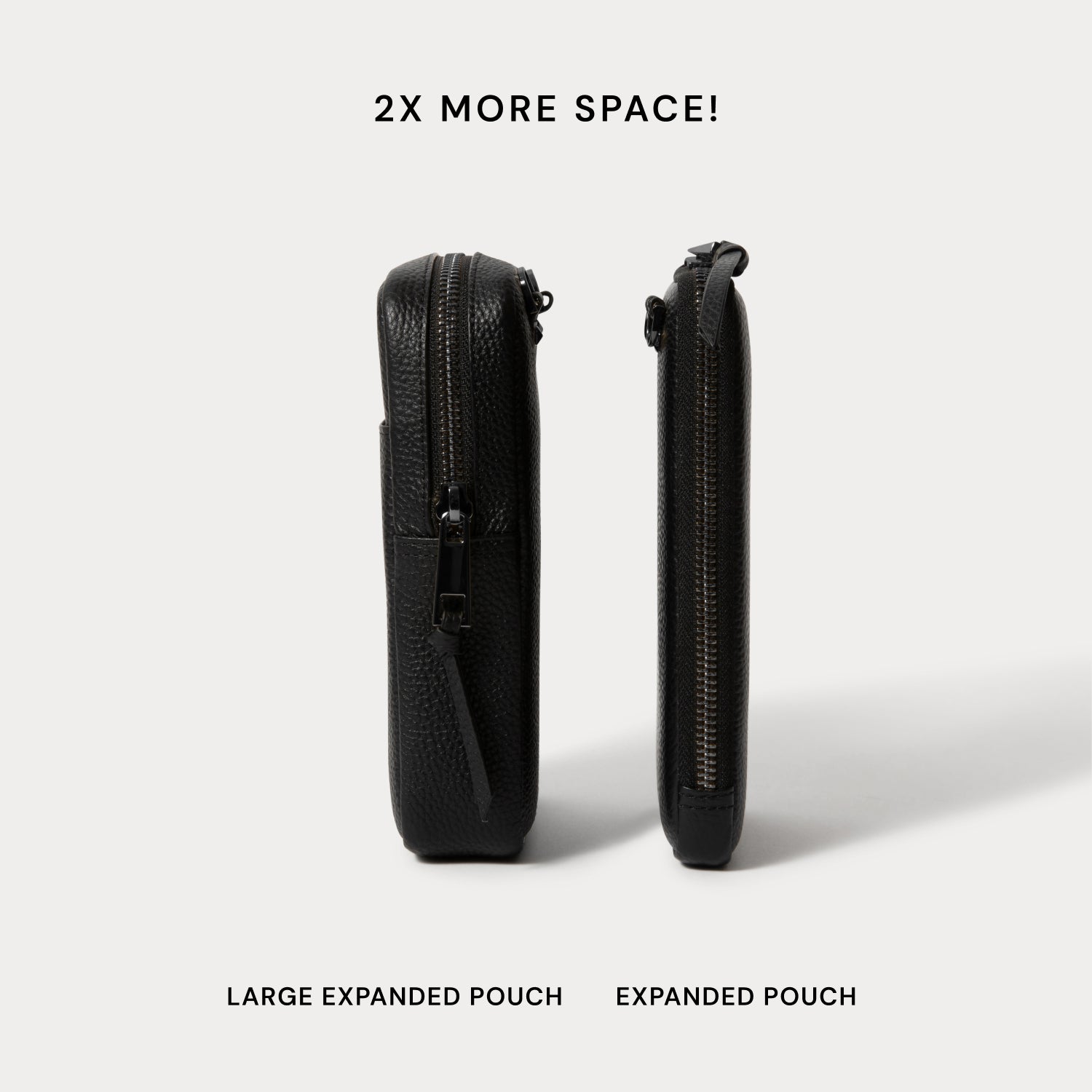 2X MORE SPACE!

LARGE EXPANDED POUCH

EXPANDED POUCH